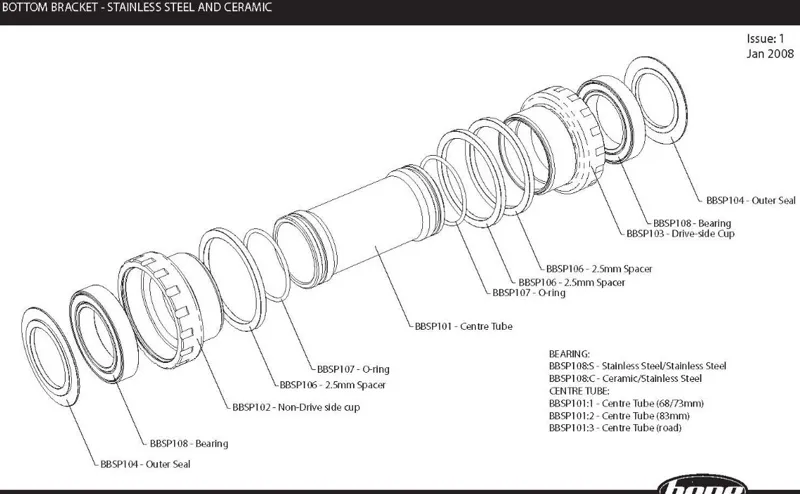 BOTTOM BRACKET - STAINLESS STEEL AND CERAMIC

Issue: 1
Jan 2008

BBSP104 - Outer Seal
BBSP108 - Bearing
BBSP103 - Drive-side Cup
BBSP106 - 2.5mm Spacer
BBSP106 - 2.5mm Spacer
BBSP107 - O-ring
BBSP101 - Centre Tube
BBSP107 - O-ring
BBSP106 - 2.5mm Spacer
BBSP102 - Non-Drive side cup
BBSP108 - Bearing
BBSP104 - Outer Seal

BEARING:
BBSP108:S - Stainless Steel/Stainless Steel
BBSP108:C - Ceramic/Stainless Steel
CENTRE TUBE:
BBSP101:1 - Centre Tube (68/73mm)
BBSP101:2 - Centre Tube (83mm)
BBSP101:3 - Centre Tube (road)

hope